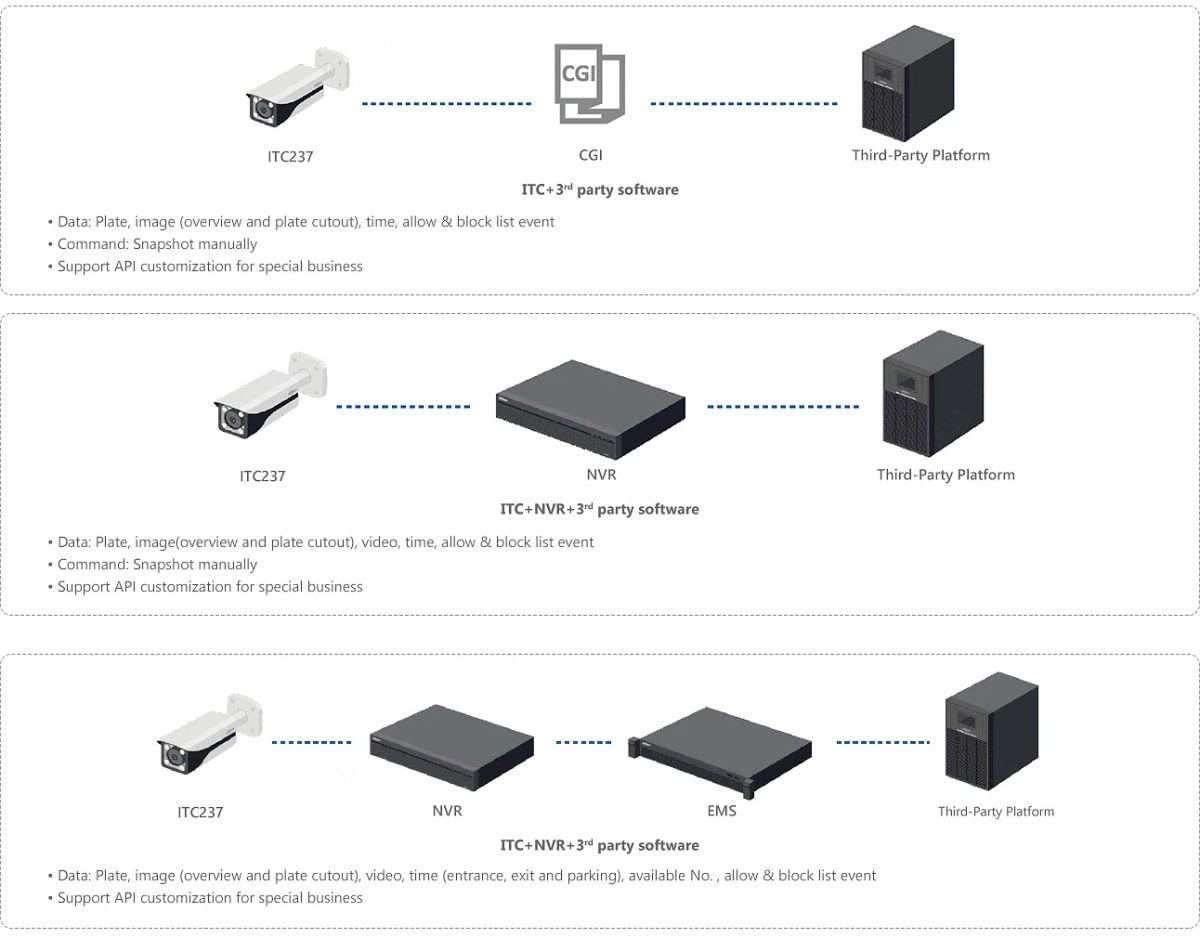 CGI

ITC237

CGI

Third-Party Platform

ITC+3$^{rd}$ party software

• Data: Plate, image (overview and plate cutout), time, allow & block list event
• Command: Snapshot manually
• Support API customization for special business

ITC237

NVR

Third-Party Platform

ITC+NVR+3$^{rd}$ party software

• Data: Plate, image(overview and plate cutout), video, time, allow & block list event
• Command: Snapshot manually
• Support API customization for special business

ITC237

NVR

EMS

Third-Party Platform

ITC+NVR+3$^{rd}$ party software

• Data: Plate, image (overview and plate cutout), video, time (entrance, exit and parking), available No. , allow & block list event
• Support API customization for special business